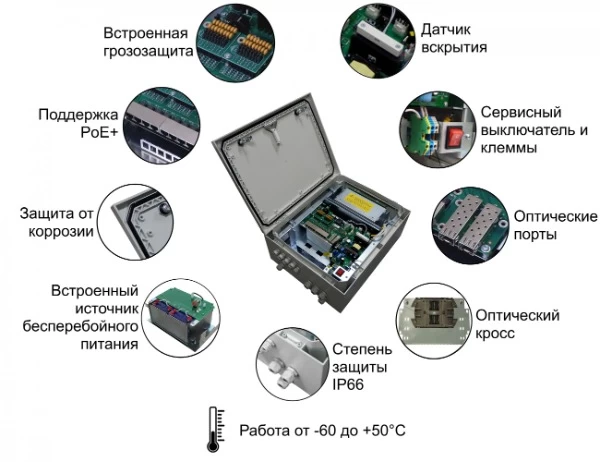 Встроенная грозозащита

Датчик вскрытия

Поддержка PoE+

Сервисный выключатель и клеммы

Защита от коррозии

Оптические порты

Встроенный источник бесперебойного питания

Оптический кросс

Степень защиты IP66

Работа от -60 до +50°C