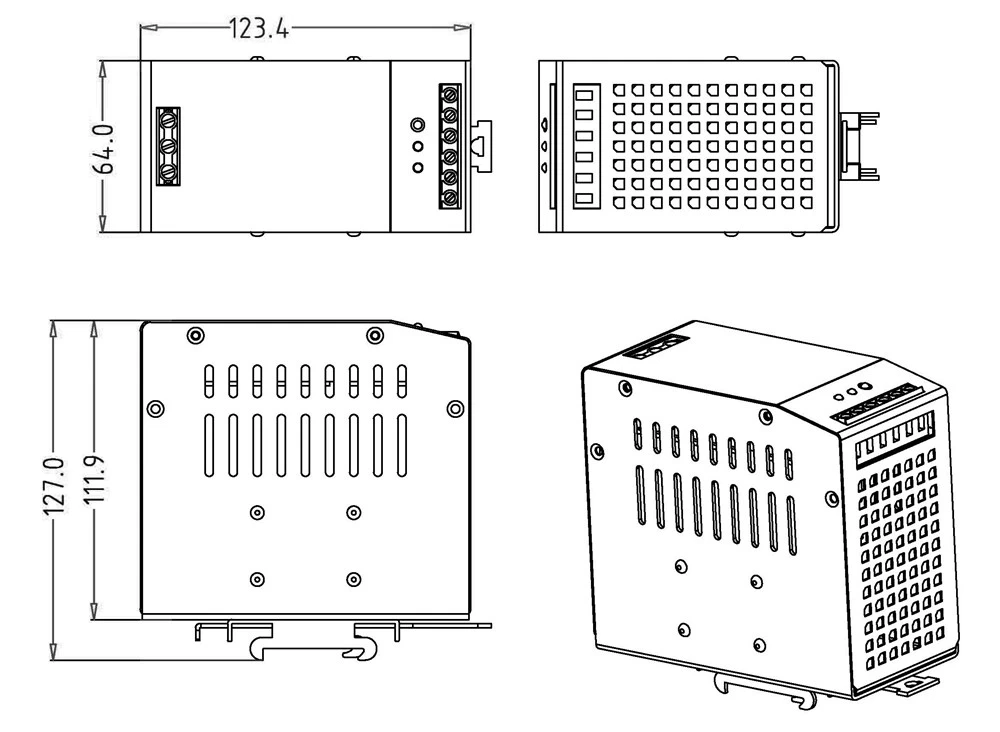 123.4
64.0
127.0
111.9